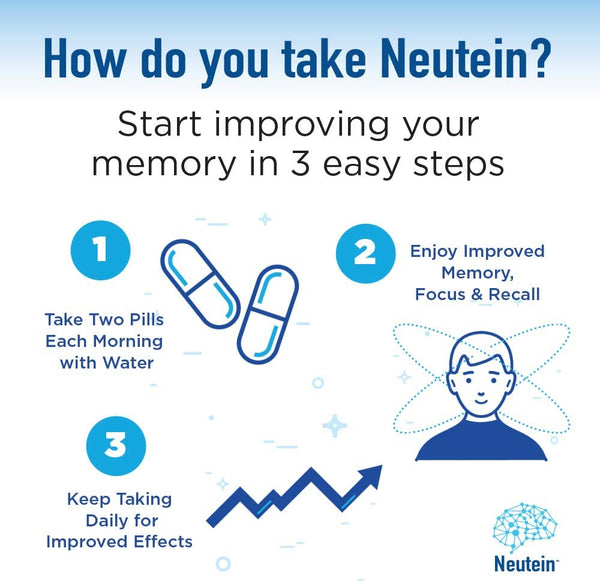 How do you take Neutein?

Start improving your memory in 3 easy steps

1

Take Two Pills Each Morning with Water

2

Enjoy Improved Memory, Focus & Recall

3

Keep Taking Daily for Improved Effects

Neutein™